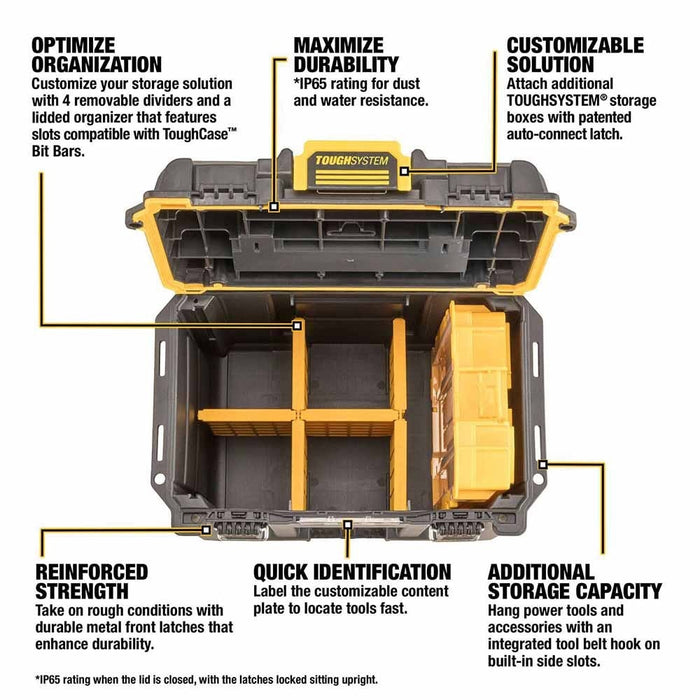 OPTIMIZE ORGANIZATION
Customize your storage solution with 4 removable dividers and a lidded organizer that features slots compatible with ToughCase™ Bit Bars.

MAXIMIZE DURABILITY
*IP65 rating for dust and water resistance.

CUSTOMIZABLE SOLUTION
Attach additional TOUGHSYSTEM® storage boxes with patented auto-connect latch.

TOUGHSYSTEM

REINFORCED STRENGTH
Take on rough conditions with durable metal front latches that enhance durability.

QUICK IDENTIFICATION
Label the customizable content plate to locate tools fast.

ADDITIONAL STORAGE CAPACITY
Hang power tools and accessories with an integrated tool belt hook on built-in side slots.

*IP65 rating when the lid is closed, with the latches locked sitting upright.