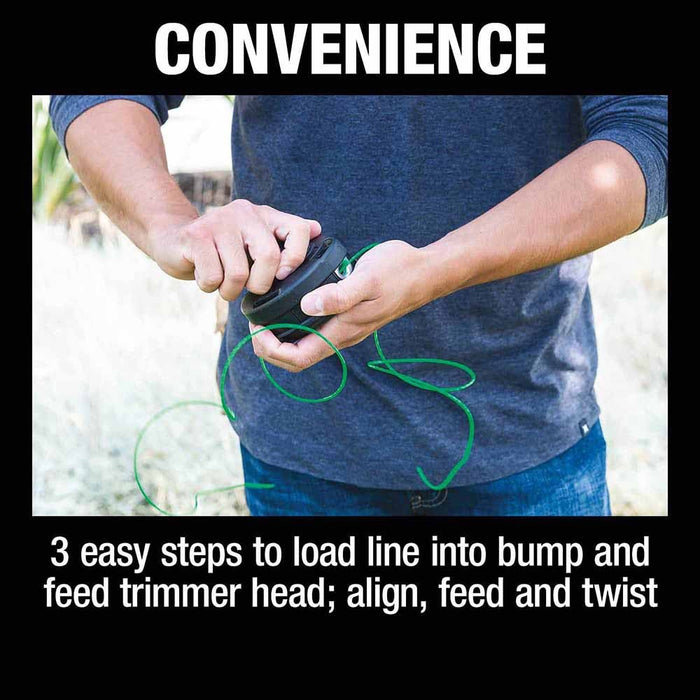 CONVENIENCE

3 easy steps to load line into bump and feed trimmer head; align, feed and twist