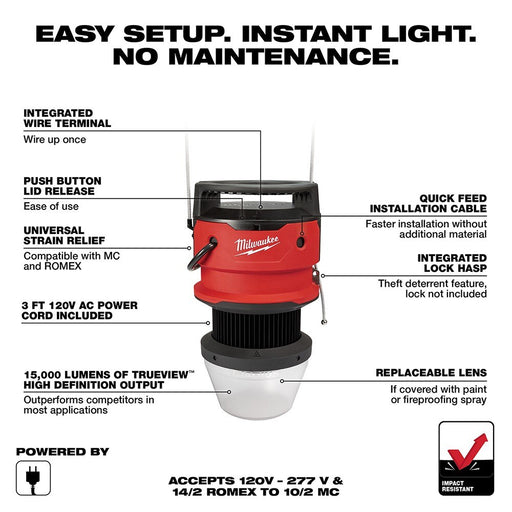 EASY SETUP. INSTANT LIGHT. NO MAINTENANCE.

INTEGRATED WIRE TERMINAL
Wire up once

PUSH BUTTON LID RELEASE
Ease of use

UNIVERSAL STRAIN RELIEF
Compatible with MC and ROMEX

3 FT 120V AC POWER CORD INCLUDED

15,000 LUMENS OF TRUEVIEW™ HIGH DEFINITION OUTPUT
Outperforms competitors in most applications

Milwaukee

QUICK FEED INSTALLATION CABLE
Faster installation without additional material

INTEGRATED LOCK HASP
Theft deterrent feature, lock not included

REPLACEABLE LENS
If covered with paint or fireproofing spray

POWERED BY

ACCEPTS 120V - 277 V & 14/2 ROMEX TO 10/2 MC

IMPACT RESISTANT