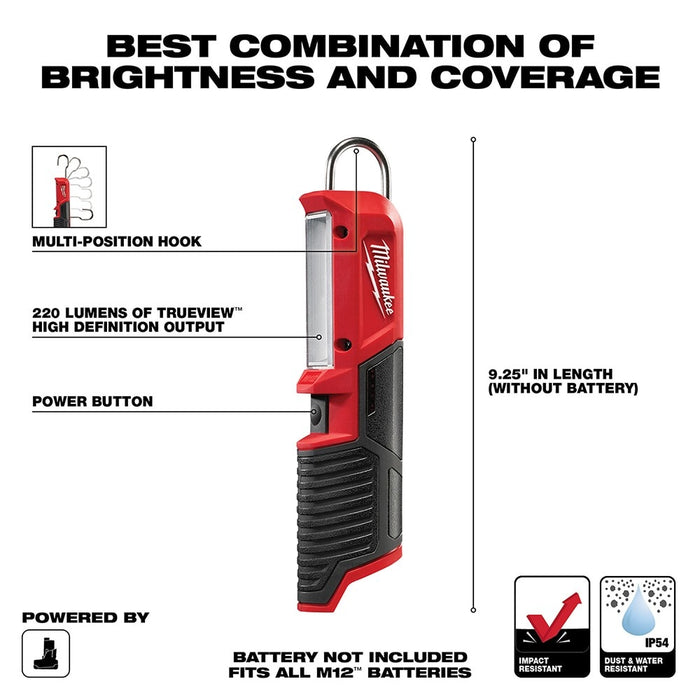 BEST COMBINATION OF BRIGHTNESS AND COVERAGE

MULTI-POSITION HOOK

220 LUMENS OF TRUEVIEW™ HIGH DEFINITION OUTPUT

POWER BUTTON

Milwaukee

9.25" IN LENGTH (WITHOUT BATTERY)

POWERED BY

BATTERY NOT INCLUDED
FITS ALL M12™ BATTERIES

IMPACT RESISTANT

IP54
DUST & WATER RESISTANT