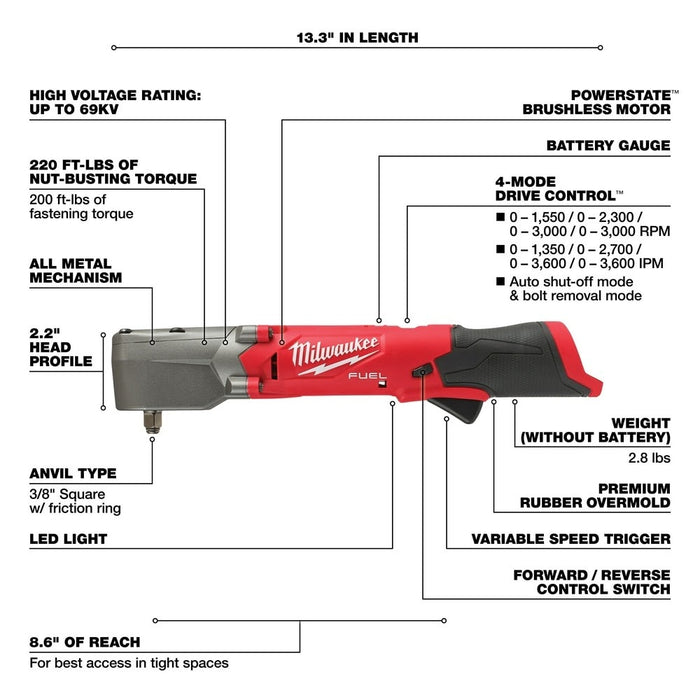 13.3" IN LENGTH

HIGH VOLTAGE RATING: UP TO 69KV

220 FT-LBS OF NUT-BUSTING TORQUE
200 ft-lbs of fastening torque

ALL METAL MECHANISM

2.2" HEAD PROFILE

ANVIL TYPE
3/8" Square w/ friction ring

LED LIGHT

POWERSTATE™ BRUSHLESS MOTOR

BATTERY GAUGE

4-MODE DRIVE CONTROL™
■ 0 – 1,550 / 0 – 2,300 / 0 – 3,000 / 0 – 3,000 RPM
■ 0 – 1,350 / 0 – 2,700 / 0 – 3,600 / 0 – 3,600 IPM
■ Auto shut-off mode & bolt removal mode

Milwaukee
FUEL

WEIGHT (WITHOUT BATTERY)
2.8 lbs

PREMIUM RUBBER OVERMOLD

VARIABLE SPEED TRIGGER

FORWARD / REVERSE CONTROL SWITCH

8.6" OF REACH
For best access in tight spaces