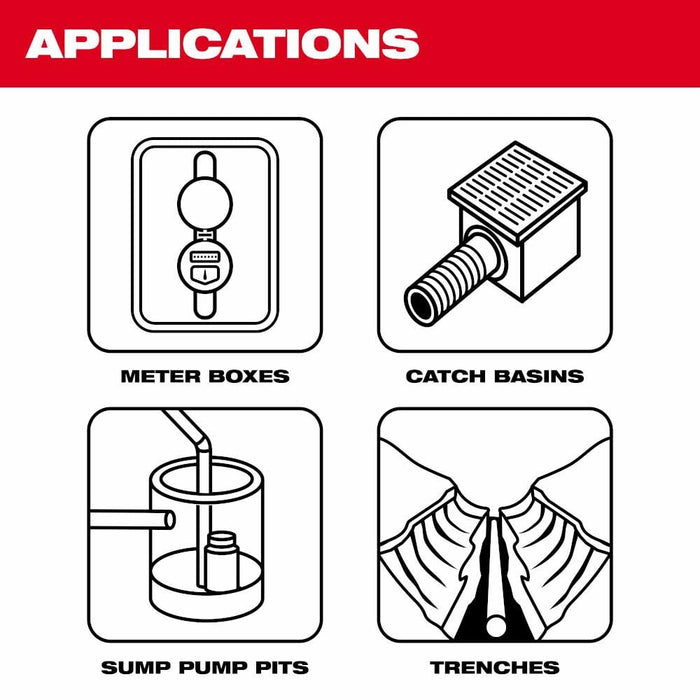 APPLICATIONS

METER BOXES

CATCH BASINS

SUMP PUMP PITS

TRENCHES