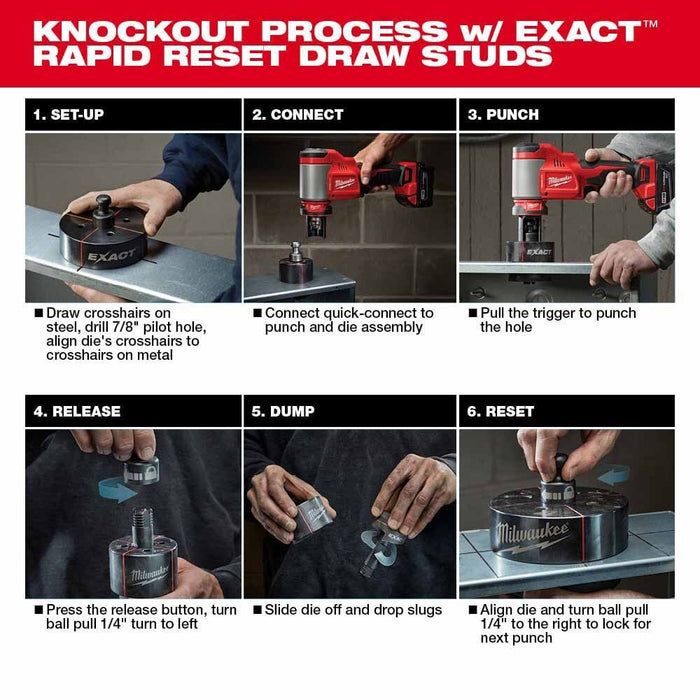 KNOCKOUT PROCESS w/ EXACT™ RAPID RESET DRAW STUDS

1. SET-UP

EXACT

■ Draw crosshairs on steel, drill 7/8" pilot hole, align die's crosshairs to crosshairs on metal

2. CONNECT

Milwaukee

■ Connect quick-connect to punch and die assembly

3. PUNCH

Milwaukee

EXACT

■ Pull the trigger to punch the hole

4. RELEASE

Milwaukee

■ Press the release button, turn ball pull 1/4" turn to left

5. DUMP

EXACT

■ Slide die off and drop slugs

6. RESET

Milwaukee

■ Align die and turn ball pull 1/4" to the right to lock for next punch