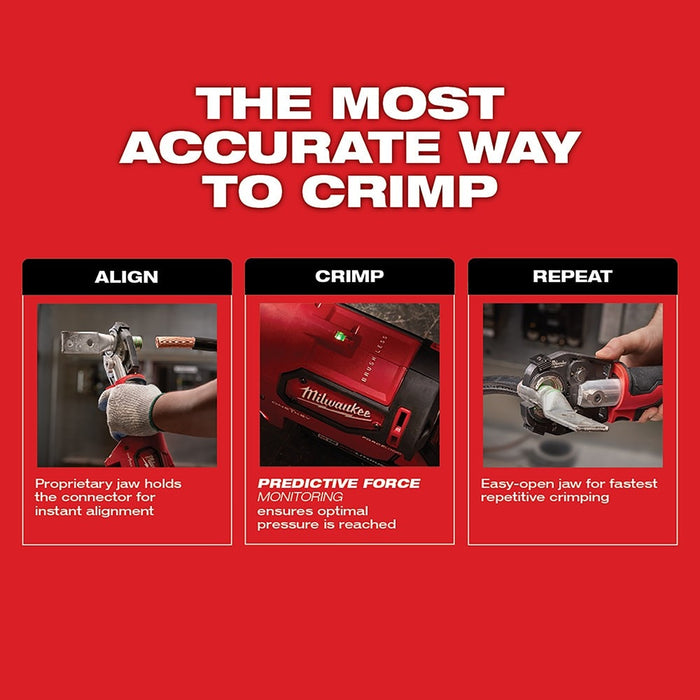 THE MOST ACCURATE WAY TO CRIMP

ALIGN

Proprietary jaw holds the connector for instant alignment

CRIMP

BRUSHLESS

Milwaukee

PREDICTIVE FORCE MONITORING ensures optimal pressure is reached

REPEAT

Easy-open jaw for fastest repetitive crimping