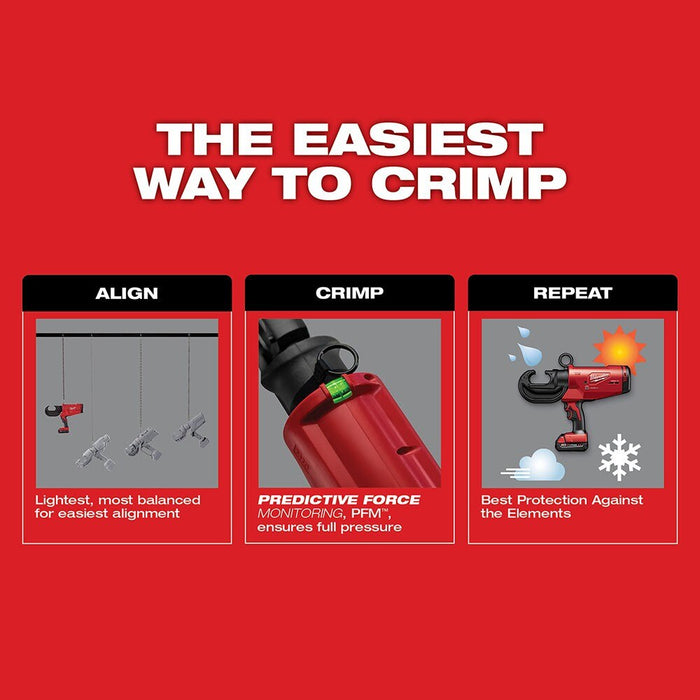 THE EASIEST WAY TO CRIMP

ALIGN

Lightest, most balanced for easiest alignment

CRIMP

PREDICTIVE FORCE MONITORING, PFM™, ensures full pressure

REPEAT

Best Protection Against the Elements