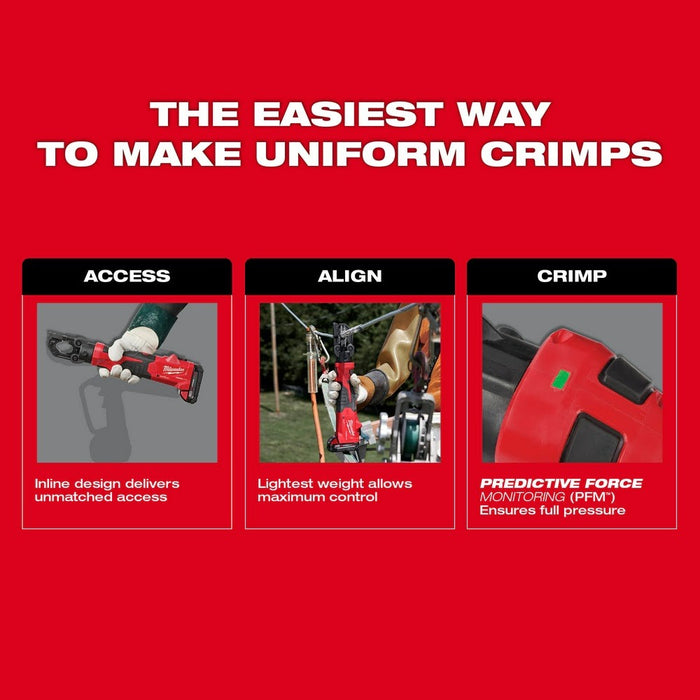 THE EASIEST WAY TO MAKE UNIFORM CRIMPS

ACCESS

Milwaukee

Inline design delivers unmatched access

ALIGN

Lightest weight allows maximum control

CRIMP

PREDICTIVE FORCE MONITORING (PFM™) Ensures full pressure