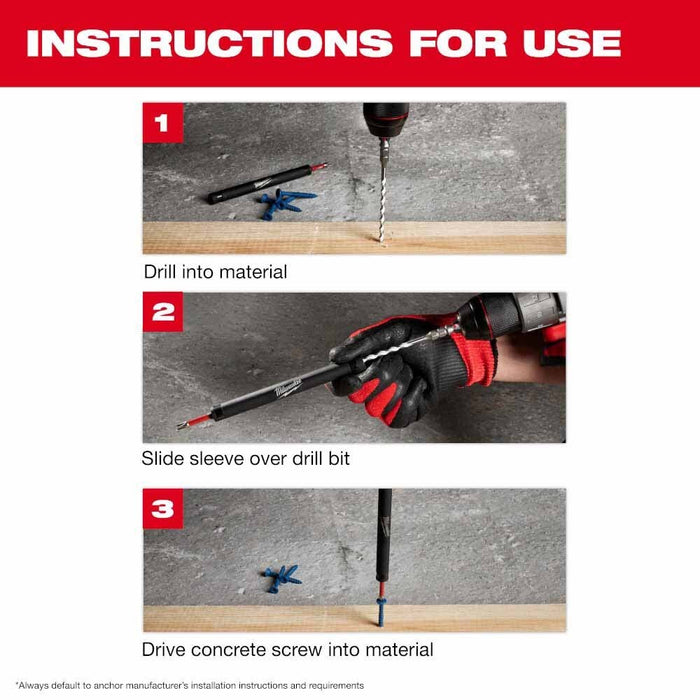 INSTRUCTIONS FOR USE

1

Milwaukee

Drill into material

2

Milwaukee

Slide sleeve over drill bit

3

Drive concrete screw into material

*Always default to anchor manufacturer's installation instructions and requirements