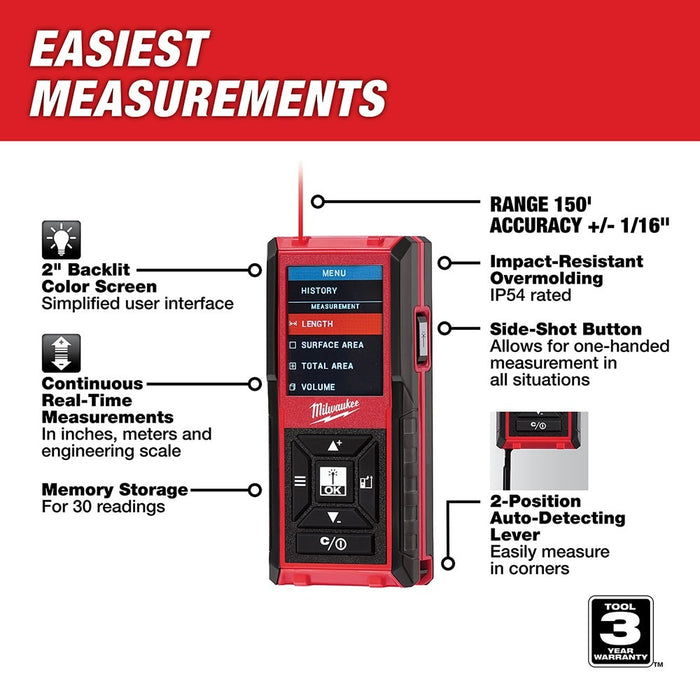 EASIEST MEASUREMENTS

2" Backlit Color Screen
Simplified user interface

Continuous Real-Time Measurements
In inches, meters and engineering scale

Memory Storage
For 30 readings

MENU
HISTORY
MEASUREMENT
LENGTH
SURFACE AREA
TOTAL AREA
VOLUME

Milwaukee

OK

C/

RANGE 150'
ACCURACY +/- 1/16"

Impact-Resistant Overmolding
IP54 rated

Side-Shot Button
Allows for one-handed measurement in all situations

C/

2-Position Auto-Detecting Lever
Easily measure in corners

TOOL
3
YEAR WARRANTY
TM