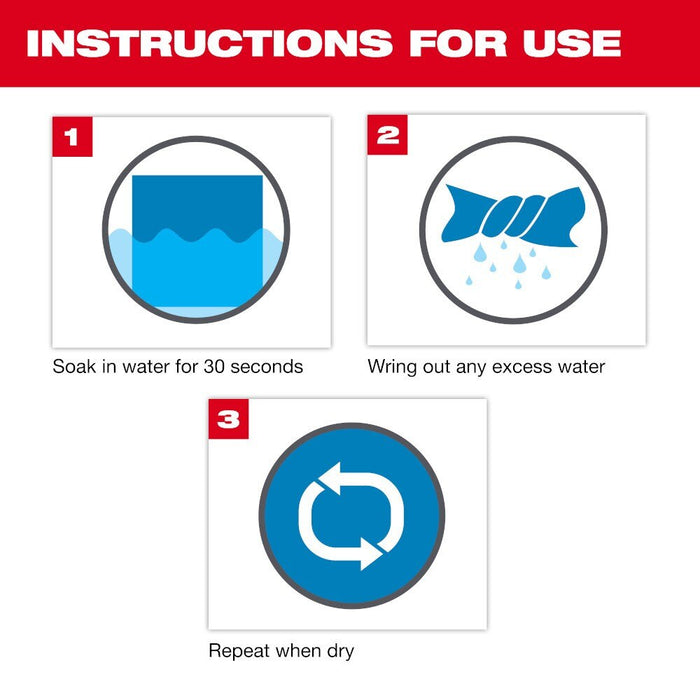 INSTRUCTIONS FOR USE

1

Soak in water for 30 seconds

2

Wring out any excess water

3

Repeat when dry