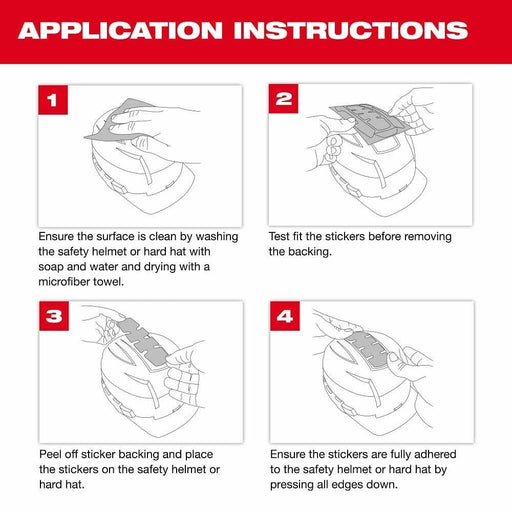 APPLICATION INSTRUCTIONS

1

Ensure the surface is clean by washing the safety helmet or hard hat with soap and water and drying with a microfiber towel.

2

Test fit the stickers before removing the backing.

3

Peel off sticker backing and place the stickers on the safety helmet or hard hat.

4

Ensure the stickers are fully adhered to the safety helmet or hard hat by pressing all edges down.