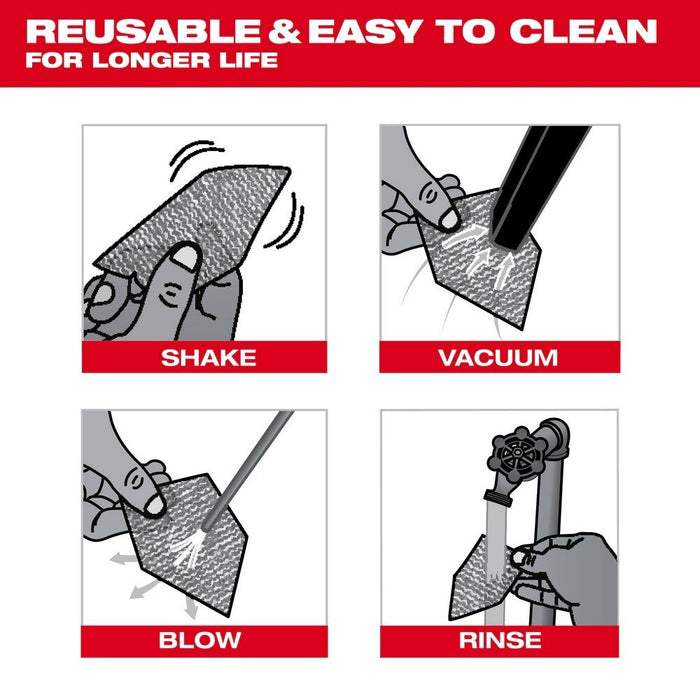 REUSABLE & EASY TO CLEAN
FOR LONGER LIFE

SHAKE

VACUUM

BLOW

RINSE