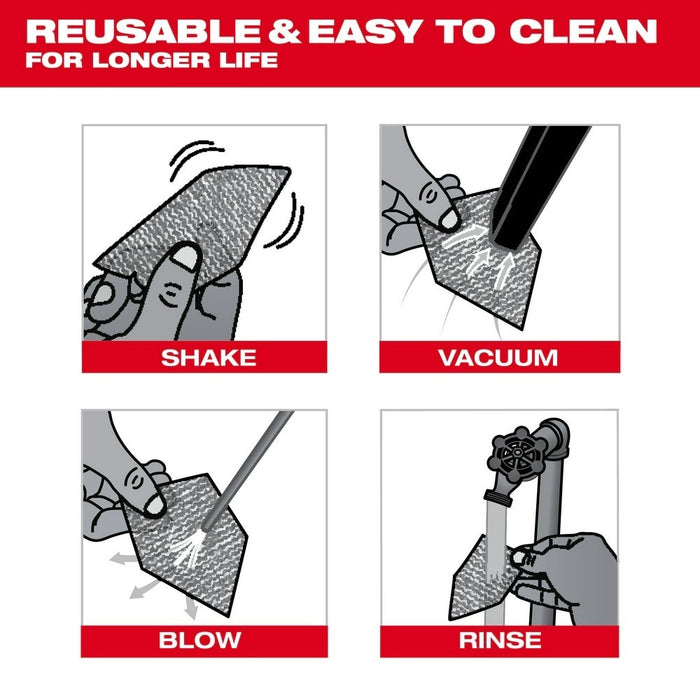 REUSABLE & EASY TO CLEAN
FOR LONGER LIFE

SHAKE

VACUUM

BLOW

RINSE