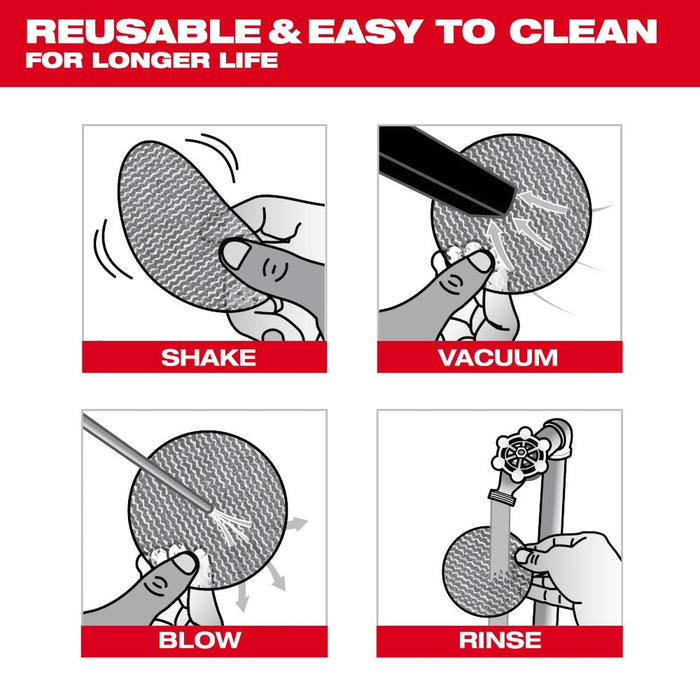 REUSABLE & EASY TO CLEAN
FOR LONGER LIFE

SHAKE

VACUUM

BLOW

RINSE